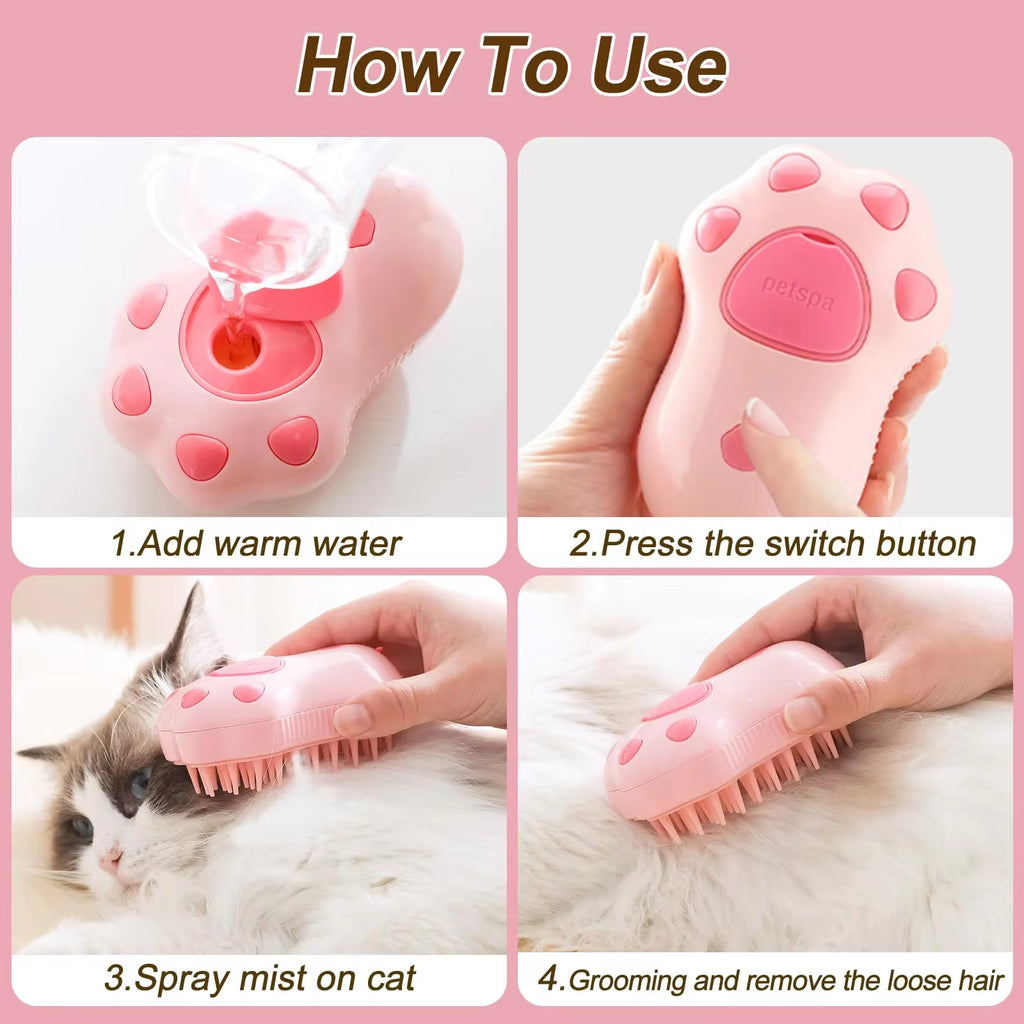 How To Use

1.Add warm water

petspa

2.Press the switch button

3.Spray mist on cat

4.Grooming and remove the loose hair